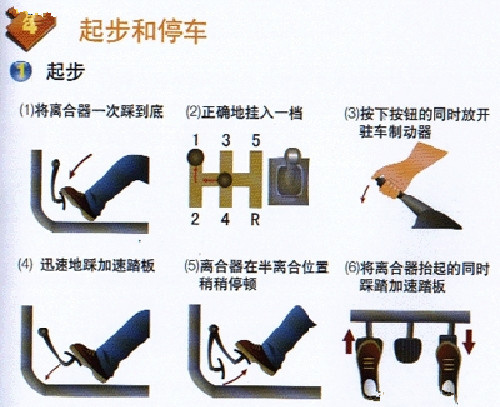 4 起步和停车

1 起步

(1)将离合器一次踩到底

(2)正确地挂入一档

1 3 5

2 4 R

(3)按下按钮的同时放开驻车制动器

(4) 迅速地踩加速踏板

(5)离合器在半离合位置稍稍停顿

(6)将离合器抬起的同时踩踏加速踏板